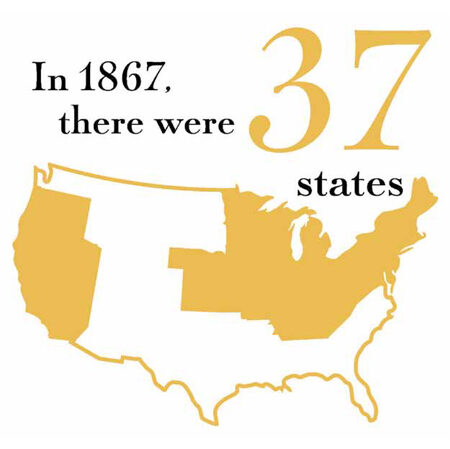 In 1867, there were 37 states